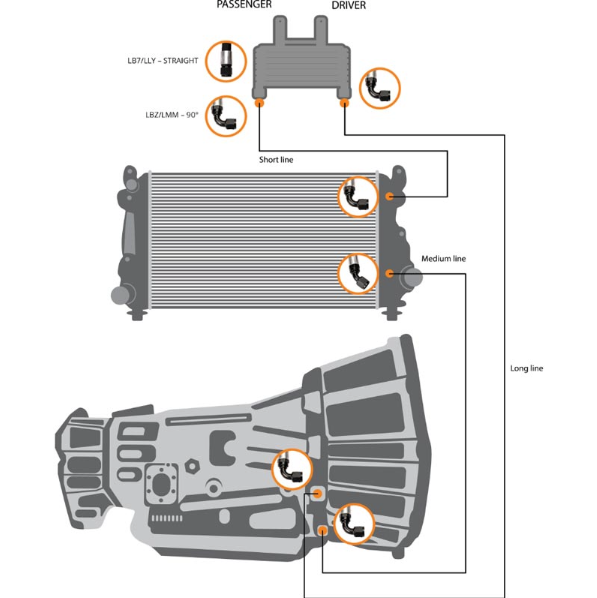 PASSENGER
DRIVER
LB7/LLY – STRAIGHT
LBZ/LMM – 90°
Short line
Medium line
Long line